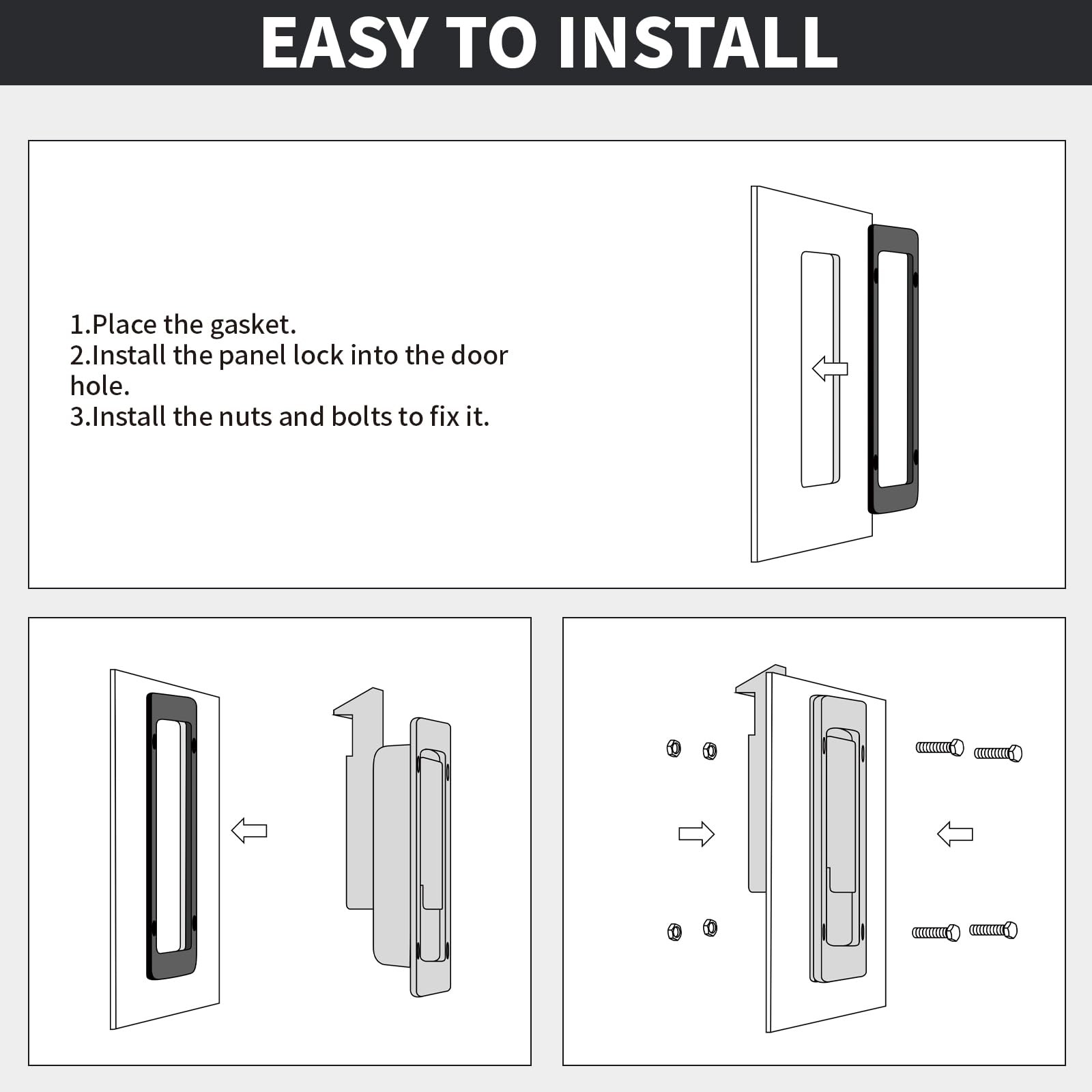 EASY TO INSTALL

1.Place the gasket.
2.Install the panel lock into the door hole.
3.Install the nuts and bolts to fix it.